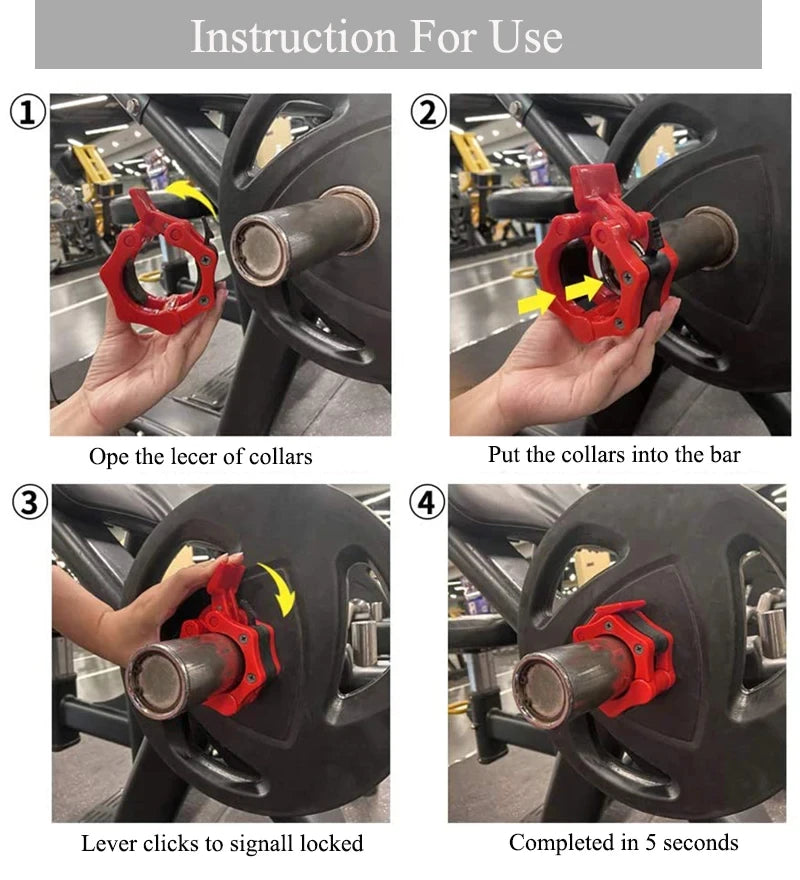 Instruction For Use

①

Ope the lecer of collars

②

Put the collars into the bar

③

Lever clicks to signall locked

④

Completed in 5 seconds