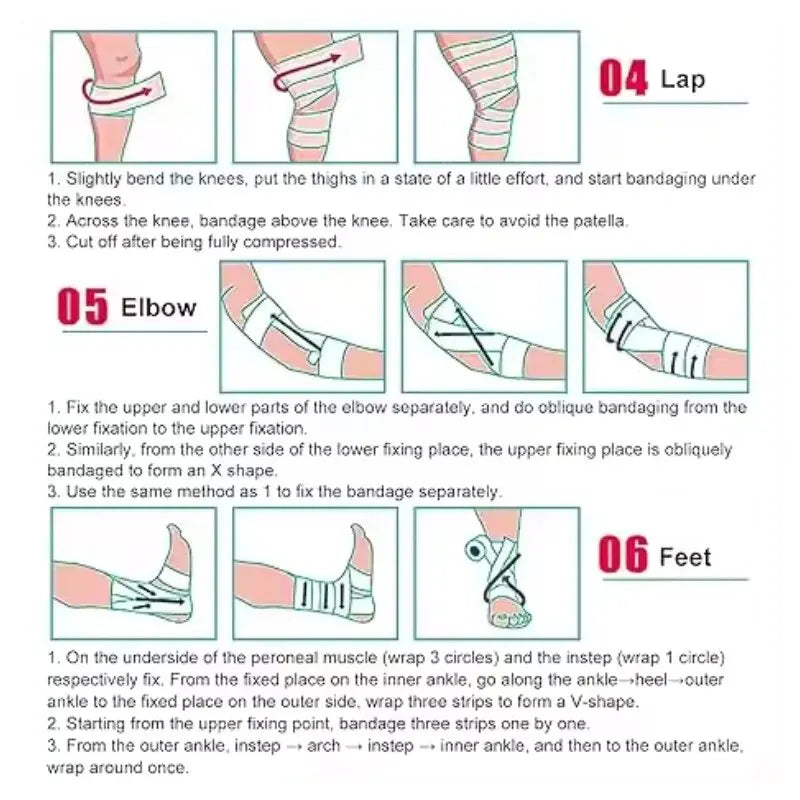 04 Lap

1. Slightly bend the knees, put the thighs in a state of a little effort, and start bandaging under the knees.
2. Across the knee, bandage above the knee. Take care to avoid the patella.
3. Cut off after being fully compressed.

05 Elbow

1. Fix the upper and lower parts of the elbow separately, and do oblique bandaging from the lower fixation to the upper fixation.
2. Similarly, from the other side of the lower fixing place, the upper fixing place is obliquely bandaged to form an X shape.
3. Use the same method as 1 to fix the bandage separately.

06 Feet

1. On the underside of the peroneal muscle (wrap 3 circles) and the instep (wrap 1 circle) respectively fix. From the fixed place on the inner ankle, go along the ankle→heel→outer ankle to the fixed place on the outer side, wrap three strips to form a V-shape.
2. Starting from the upper fixing point, bandage three strips one by one.
3. From the outer ankle, instep → arch → instep → inner ankle, and then to the outer ankle, wrap around once.